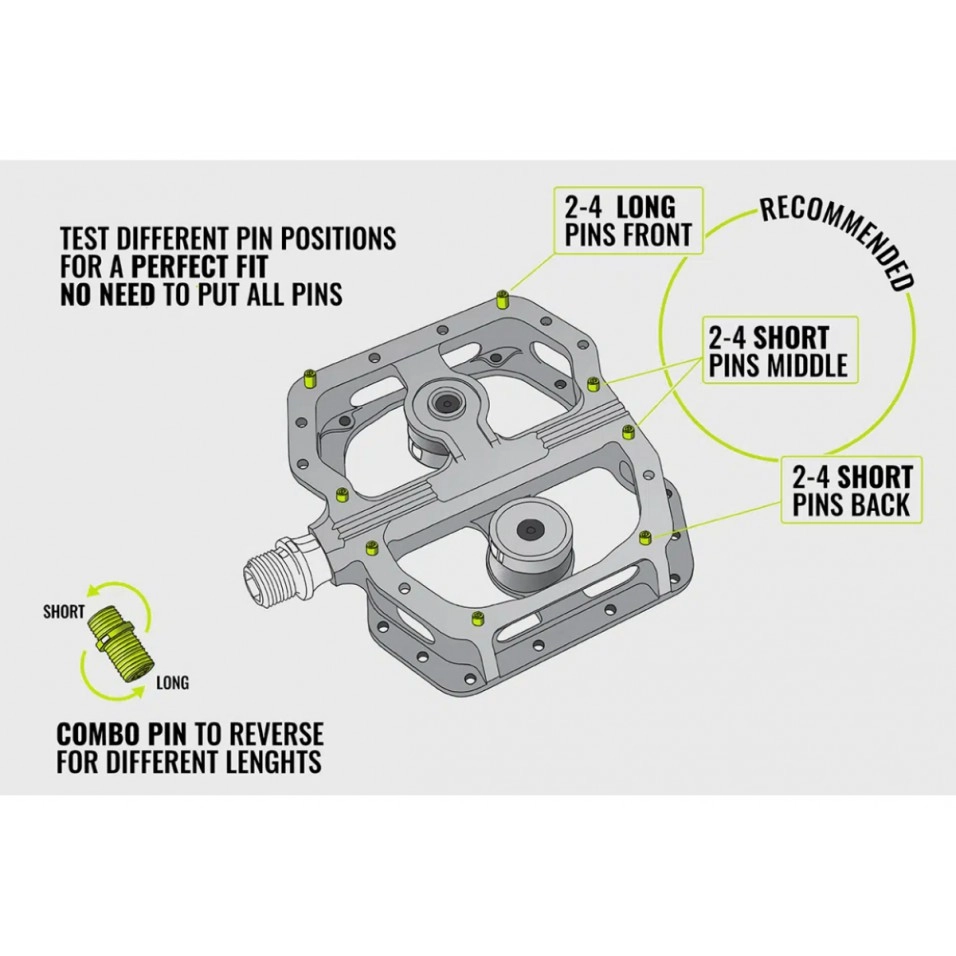 TEST DIFFERENT PIN POSITIONS
FOR A PERFECT FIT
NO NEED TO PUT ALL PINS

2-4 LONG
PINS FRONT

RECOMMENDED

2-4 SHORT
PINS MIDDLE

2-4 SHORT
PINS BACK

SHORT

LONG

COMBO PIN TO REVERSE
FOR DIFFERENT LENGHTS