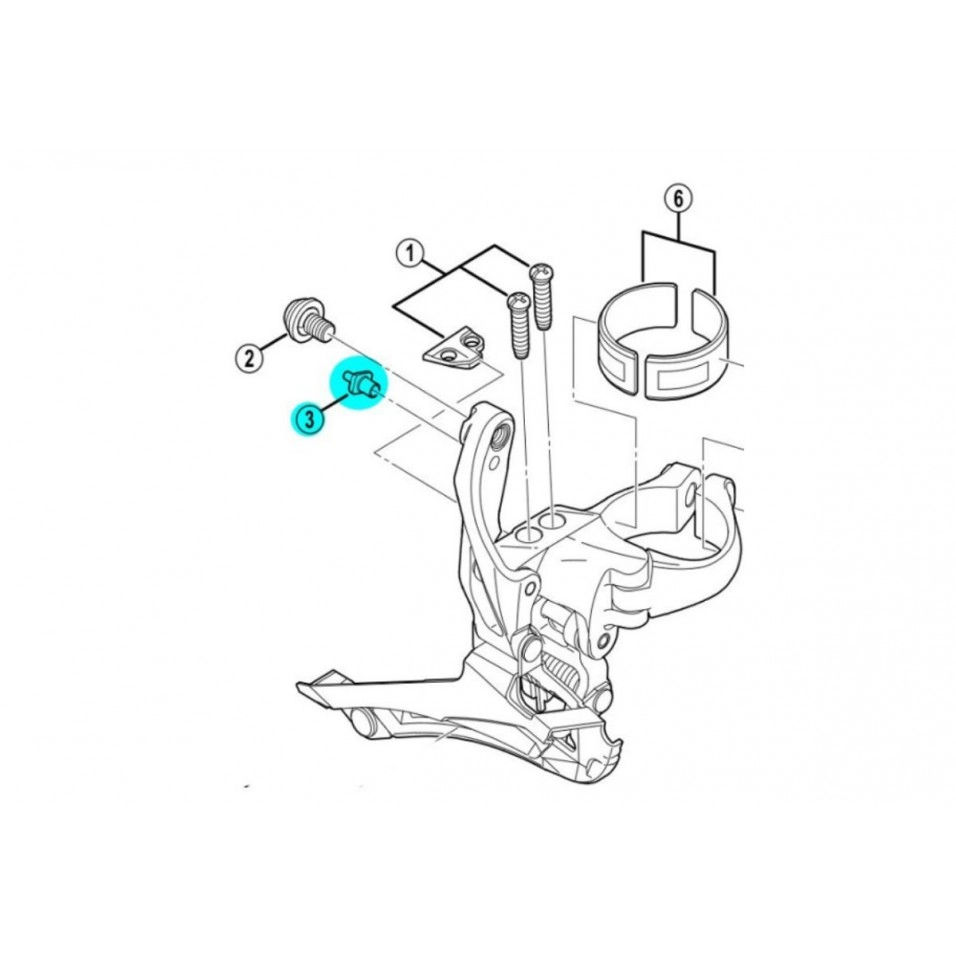 6
1
2
3