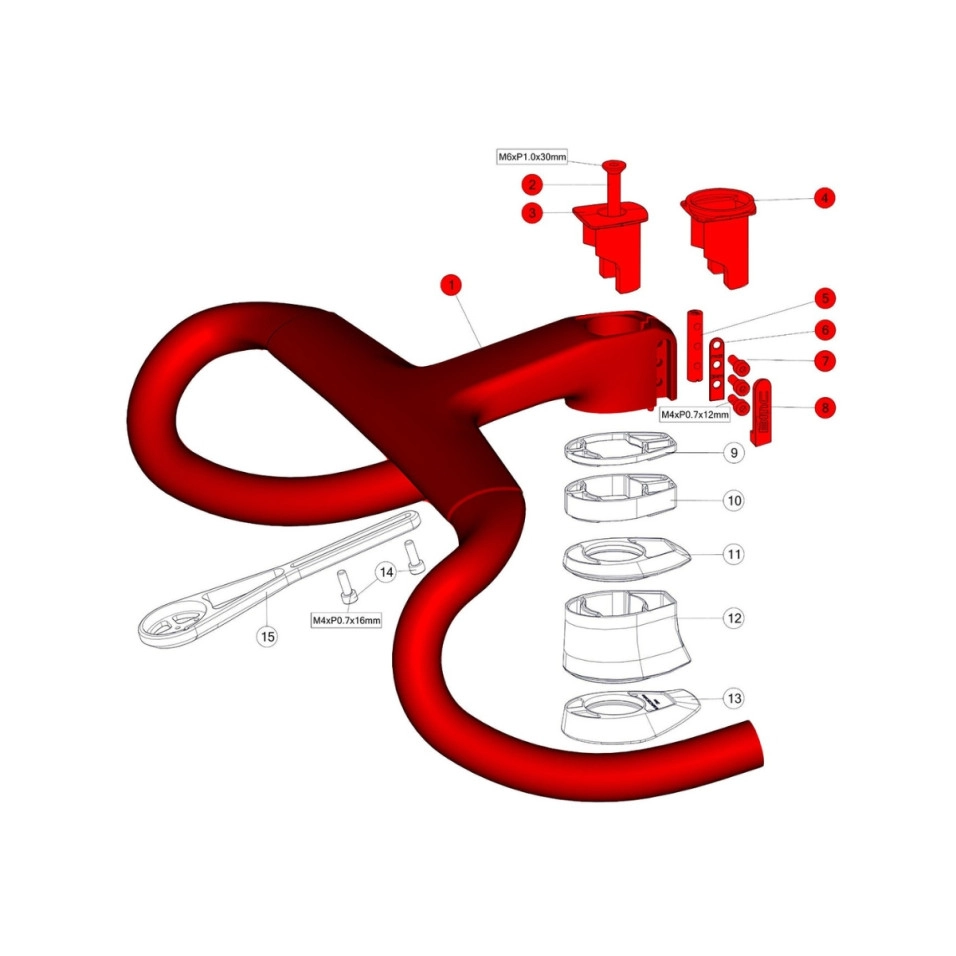 M6xP1.0x30mm
2
3
4
1
5
6
7
M4xP0.7x12mm
8
9
10
11
12
13
14
M4xP0.7x16mm
15