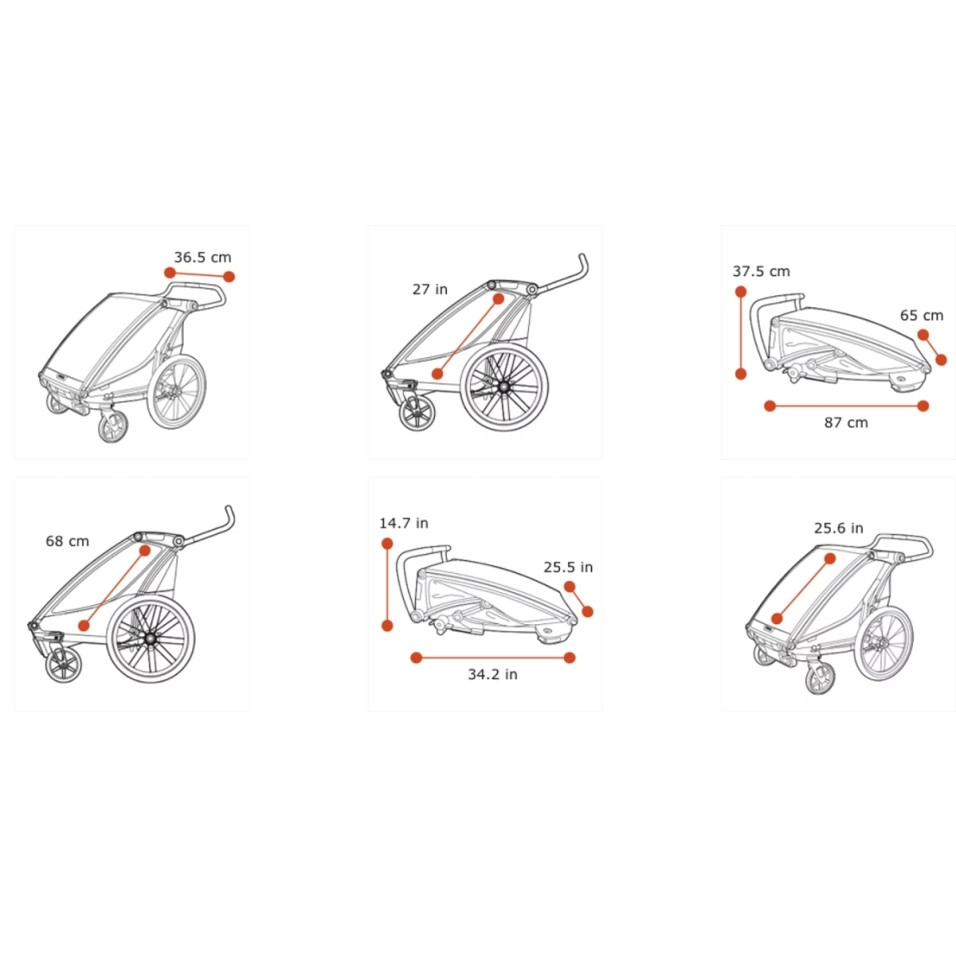 36.5 cm

27 in

37.5 cm
65 cm
87 cm

68 cm

14.7 in
25.5 in
34.2 in

25.6 in