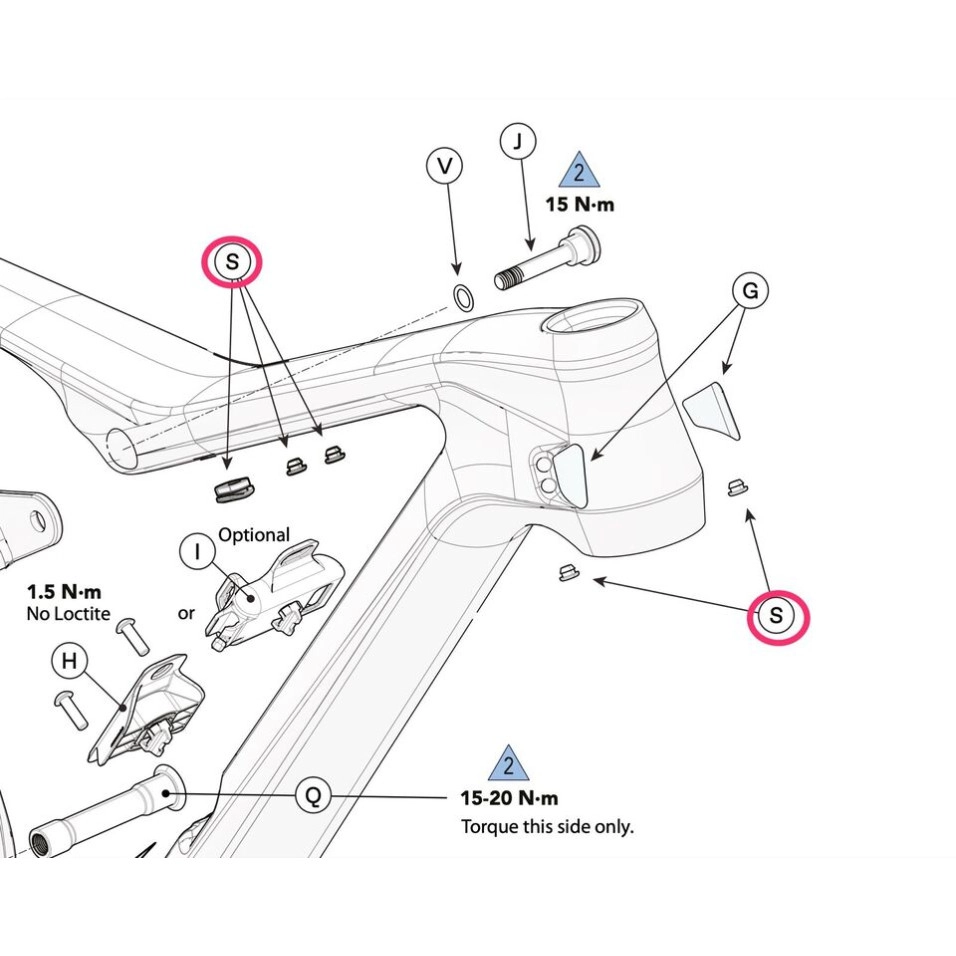 V

J

2
15 N·m

S

G

Optional

I

1.5 N·m
No Loctite

or

H

S

2
Q
15-20 N·m
Torque this side only.